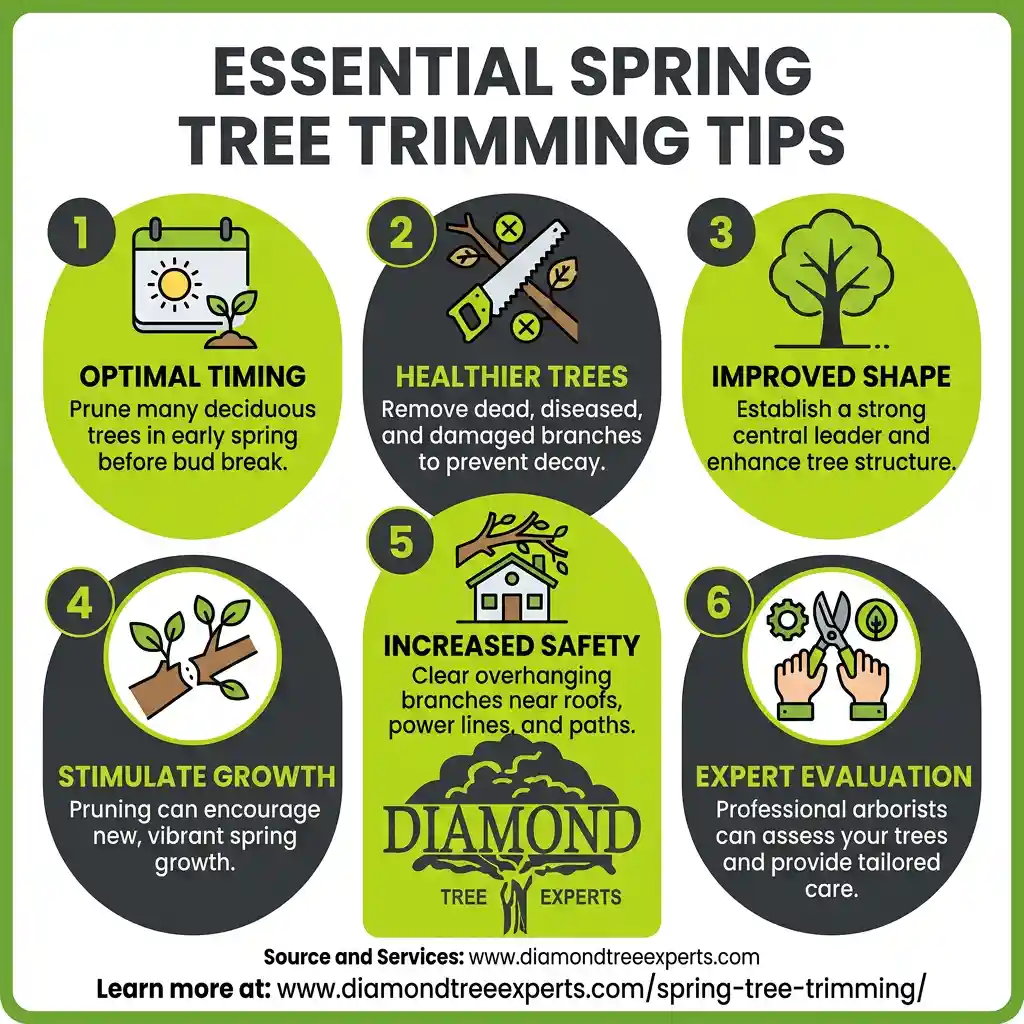 ESSENTIAL SPRING TREE TRIMMING TIPS

1
OPTIMAL TIMING
Prune many deciduous trees in early spring before bud break.

2
HEALTHIER TREES
Remove dead, diseased, and damaged branches to prevent decay.

3
IMPROVED SHAPE
Establish a strong central leader and enhance tree structure.

4
STIMULATE GROWTH
Pruning can encourage new, vibrant spring growth.

5
INCREASED SAFETY
Clear overhanging branches near roofs, power lines, and paths.

DIAMOND
TREE EXPERTS

6
EXPERT EVALUATION
Professional arborists can assess your trees and provide tailored care.

Source and Services: www.diamondtreeexperts.com
Learn more at: www.diamondtreeexperts.com/spring-tree-trimming/